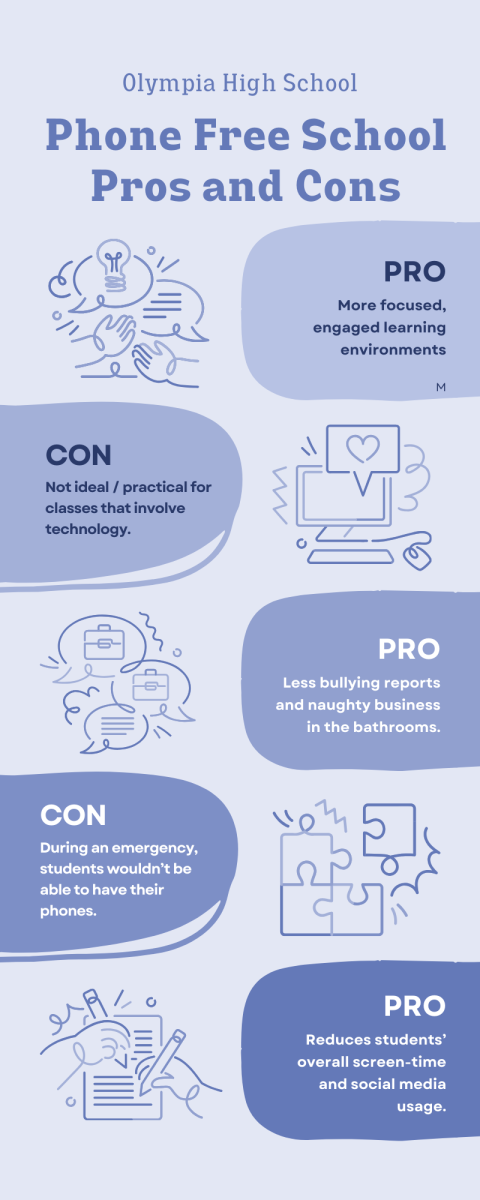 Olympia High School

Phone Free School Pros and Cons

PRO

More focused, engaged learning environments

M

CON

Not ideal / practical for classes that involve technology.

PRO

Less bullying reports and naughty business in the bathrooms.

CON

During an emergency, students wouldn't be able to have their phones.

PRO

Reduces students' overall screen-time and social media usage.