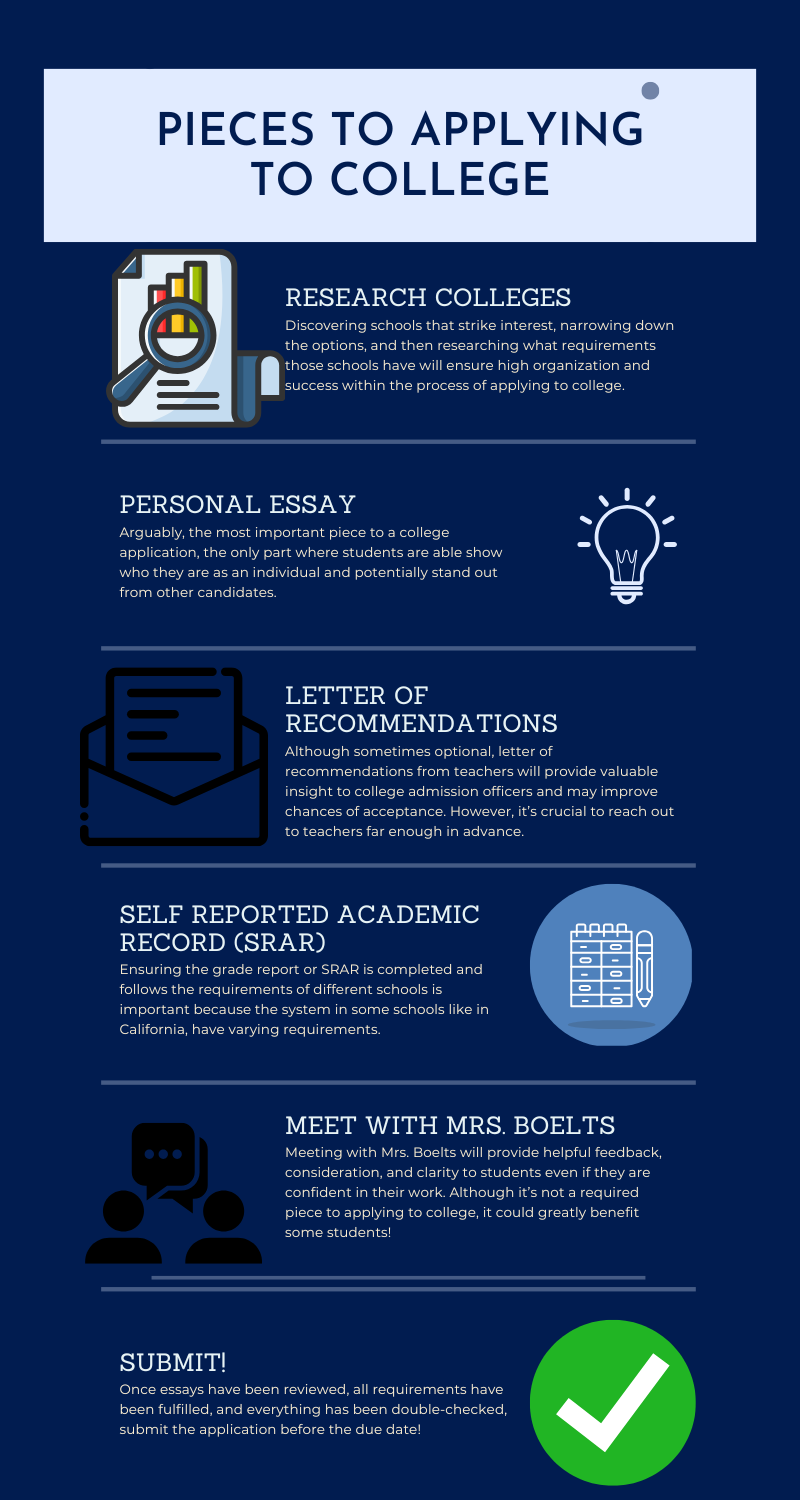 PIECES TO APPLYING TO COLLEGE

RESEARCH COLLEGES

Discovering schools that strike interest, narrowing down the options, and then researching what requirements those schools have will ensure high organization and success within the process of applying to college.

PERSONAL ESSAY

Arguably, the most important piece to a college application, the only part where students are able show who they are as an individual and potentially stand out from other candidates.

LETTER OF RECOMMENDATIONS

Although sometimes optional, letter of recommendations from teachers will provide valuable insight to college admission officers and may improve chances of acceptance. However, it's crucial to reach out to teachers far enough in advance.

SELF REPORTED ACADEMIC RECORD (SRAR)

Ensuring the grade report or SRAR is completed and follows the requirements of different schools is important because the system in some schools like in California, have varying requirements.

MEET WITH MRS. BOELTS

Meeting with Mrs. Boelts will provide helpful feedback, consideration, and clarity to students even if they are confident in their work. Although it's not a required piece to applying to college, it could greatly benefit some students!

SUBMIT!

Once essays have been reviewed, all requirements have been fulfilled, and everything has been double-checked, submit the application before the due date!